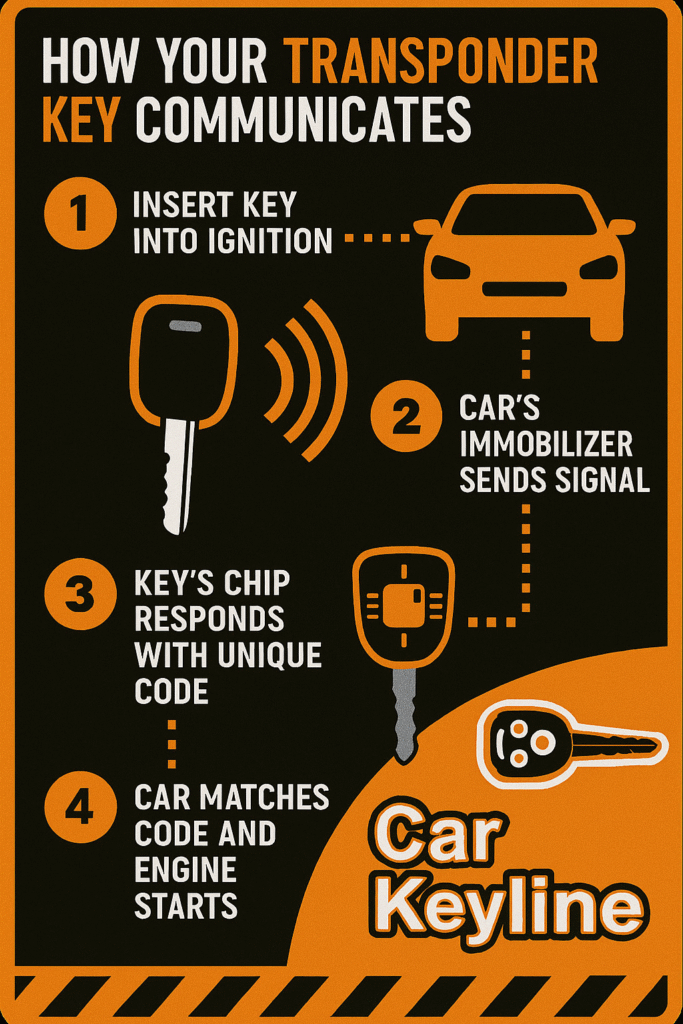 HOW YOUR TRANSPONDER KEY COMMUNICATES

1 INSERT KEY INTO IGNITION

2 CAR'S IMMOBILIZER SENDS SIGNAL

3 KEY'S CHIP RESPONDS WITH UNIQUE CODE

4 CAR MATCHES CODE AND ENGINE STARTS

Car Keyline