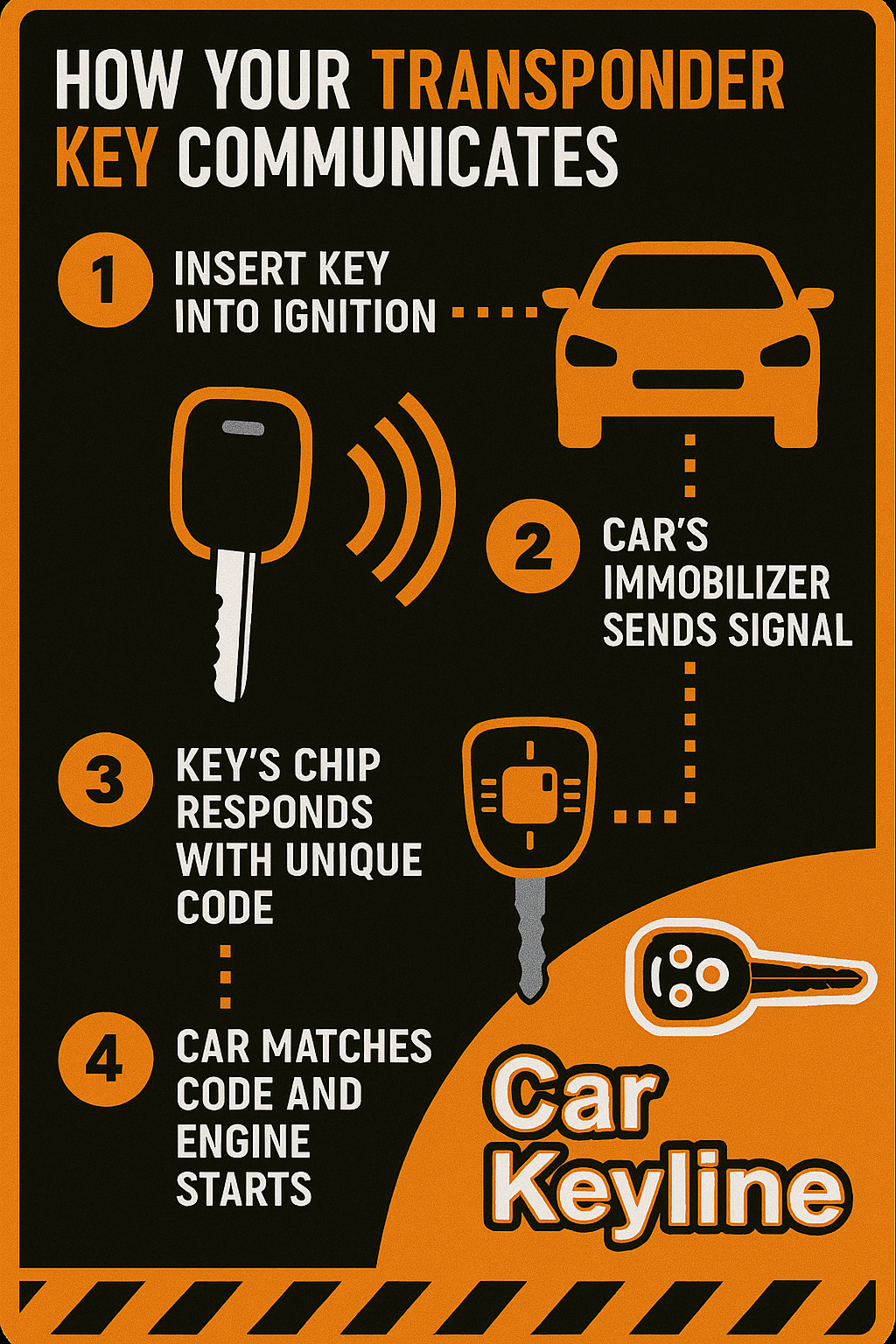 HOW YOUR TRANSPONDER KEY COMMUNICATES

1 INSERT KEY INTO IGNITION

2 CAR'S IMMOBILIZER SENDS SIGNAL

3 KEY'S CHIP RESPONDS WITH UNIQUE CODE

4 CAR MATCHES CODE AND ENGINE STARTS

Car Keyline