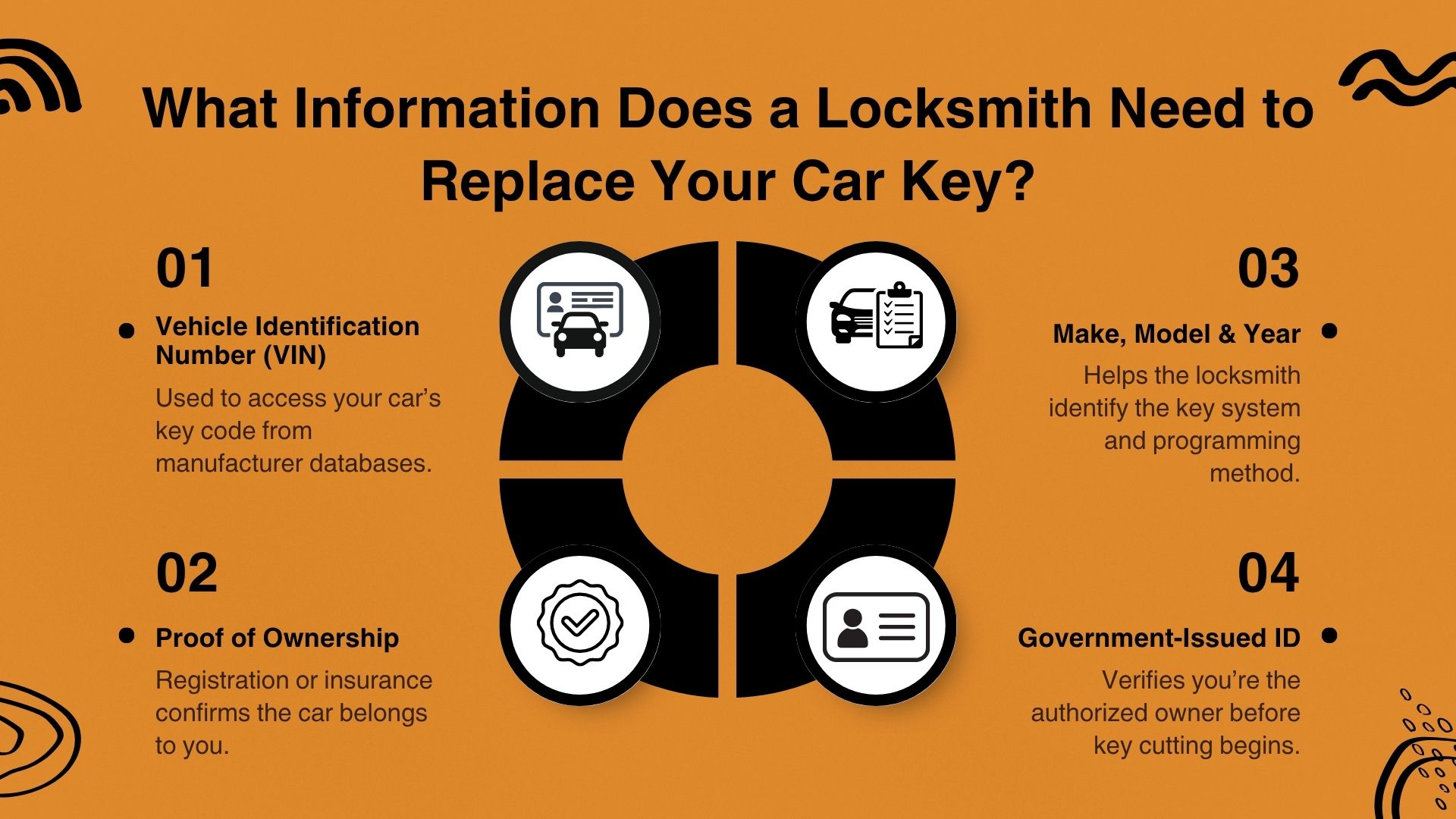 What Information Does a Locksmith Need to Replace Your Car Key?

01

Vehicle Identification Number (VIN)

Used to access your car's key code from manufacturer databases.

02

Proof of Ownership

Registration or insurance confirms the car belongs to you.

03

Make, Model & Year

Helps the locksmith identify the key system and programming method.

04

Government-Issued ID

Verifies you're the authorized owner before key cutting begins.