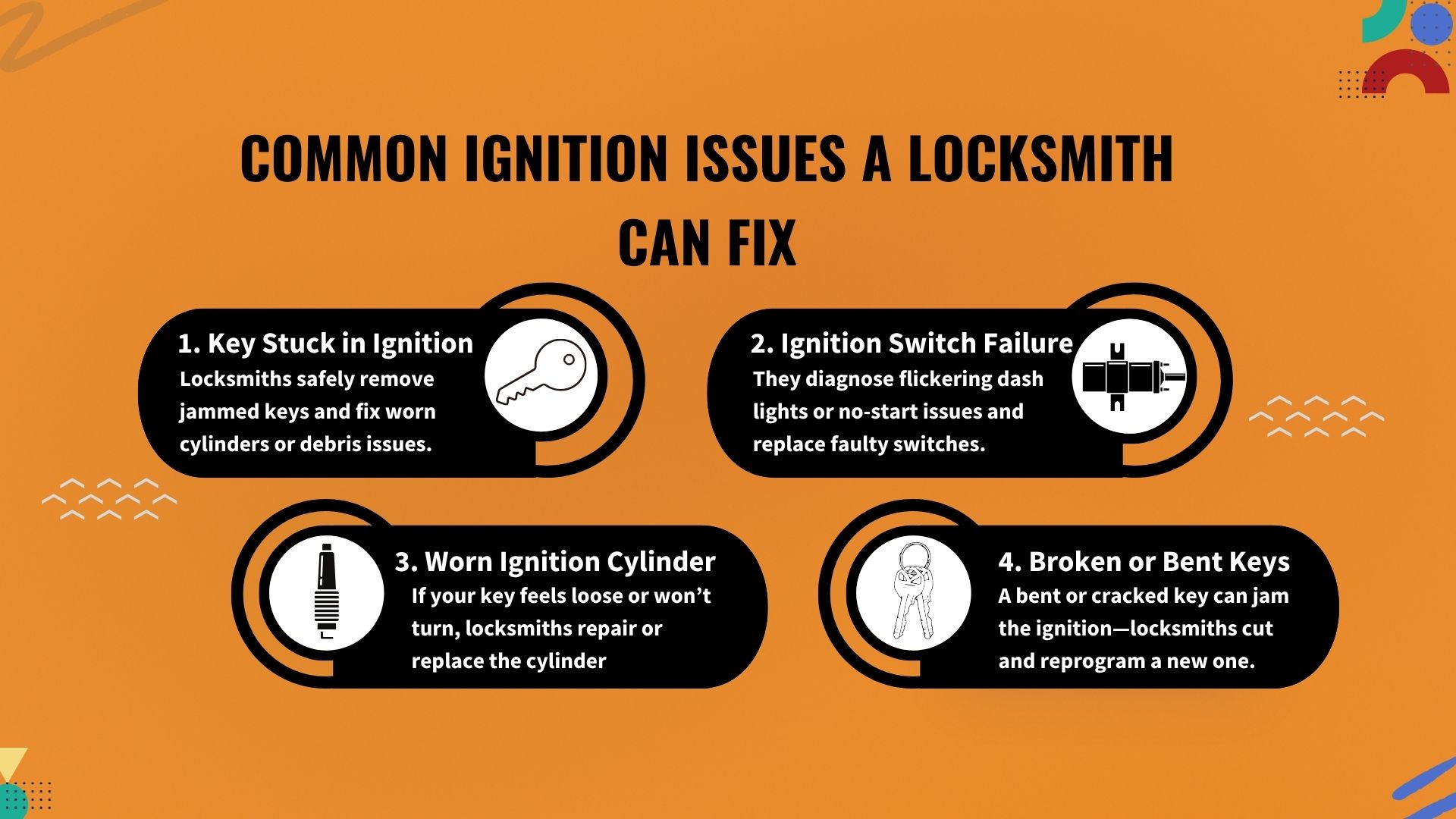 COMMON IGNITION ISSUES A LOCKSMITH CAN FIX

1. Key Stuck in Ignition
Locksmiths safely remove jammed keys and fix worn cylinders or debris issues.

2. Ignition Switch Failure
They diagnose flickering dash lights or no-start issues and replace faulty switches.

3. Worn Ignition Cylinder
If your key feels loose or won't turn, locksmiths repair or replace the cylinder

4. Broken or Bent Keys
A bent or cracked key can jam the ignition—locksmiths cut and reprogram a new one.